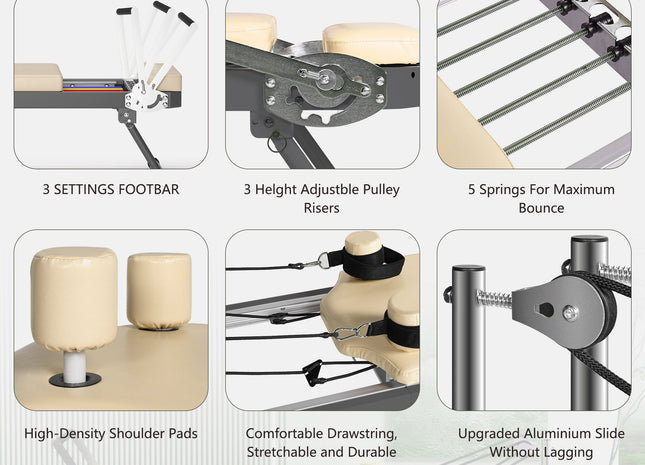 3 SETTINGS FOOTBAR

3 Helght Adjustble Pulley Risers

5 Springs For Maximum Bounce

High-Density Shoulder Pads

Comfortable Drawstring, Stretchable and Durable

Upgraded Aluminium Slide Without Lagging